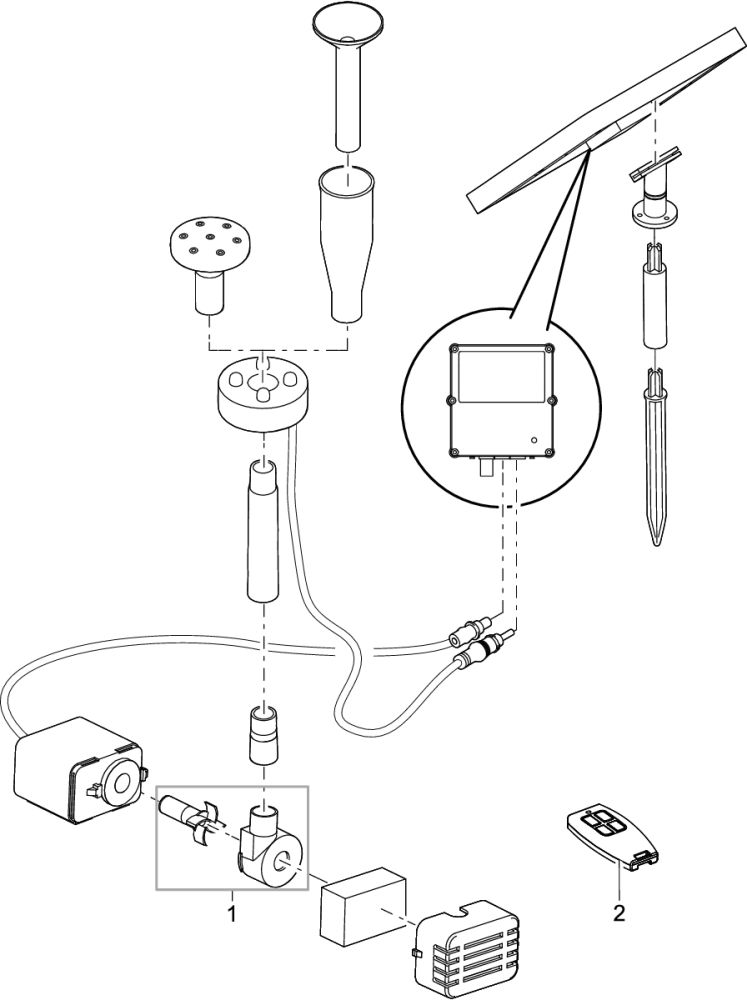 1

2