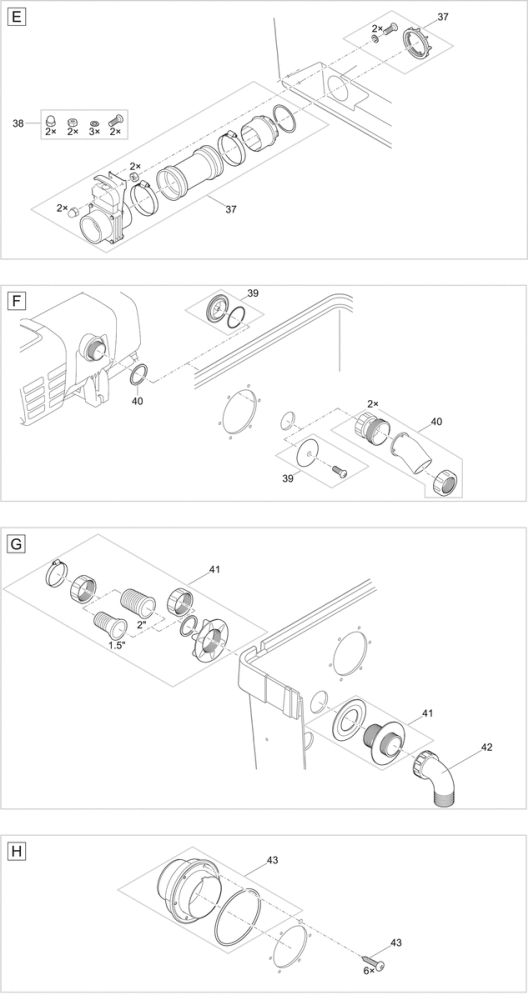 E

2×
37

38
2× 2× 3× 2×

2×

2×

37

F

39

40

2×
40

39

G

41

2"
1.5"

41

42

H

43

43
6×