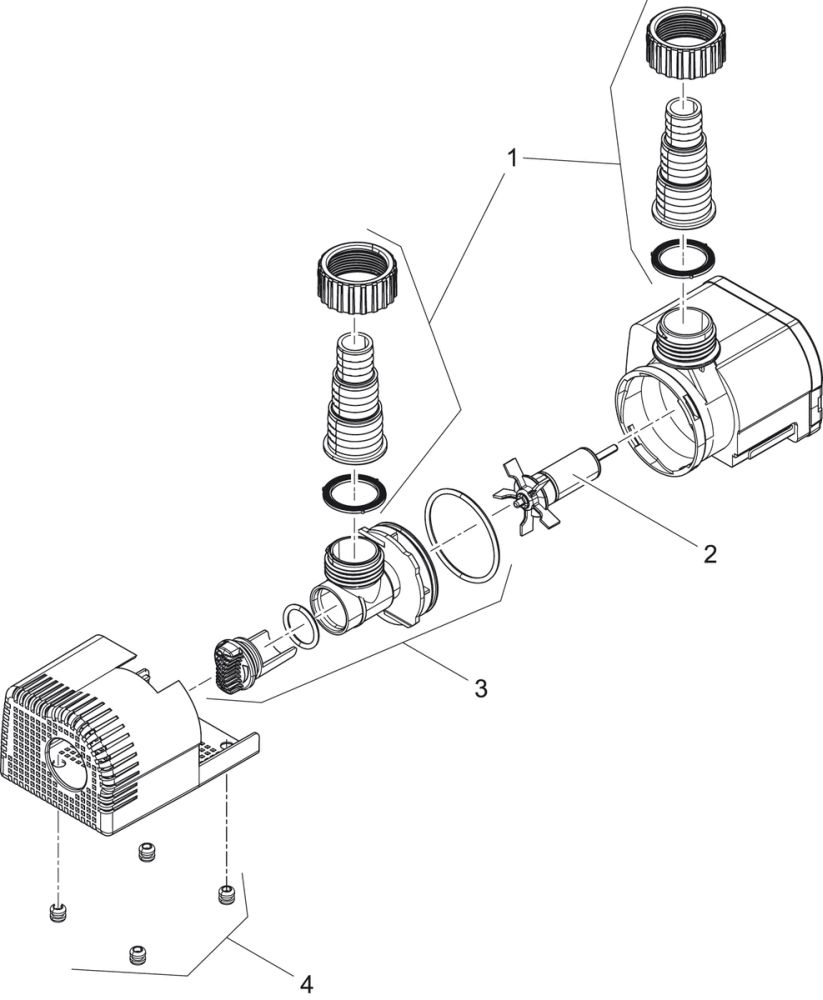 1
2
3
4