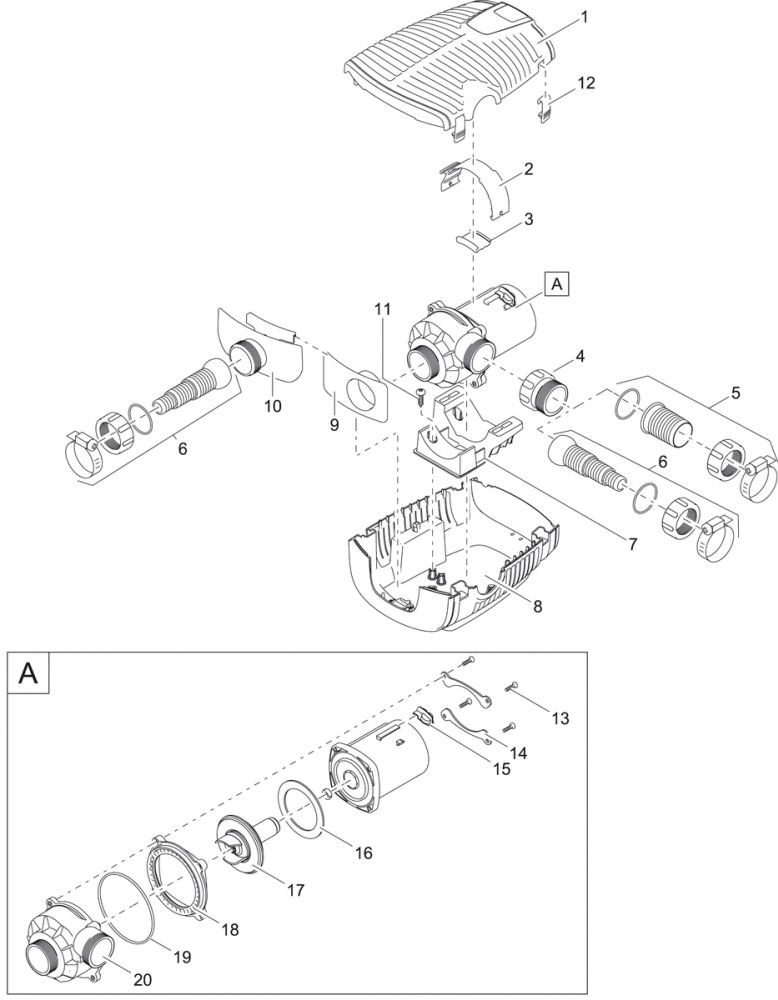 1
12
2
3
A
11
4
5
10
9
6
6
7
8

A
13
14
15
16
17
18
19
20